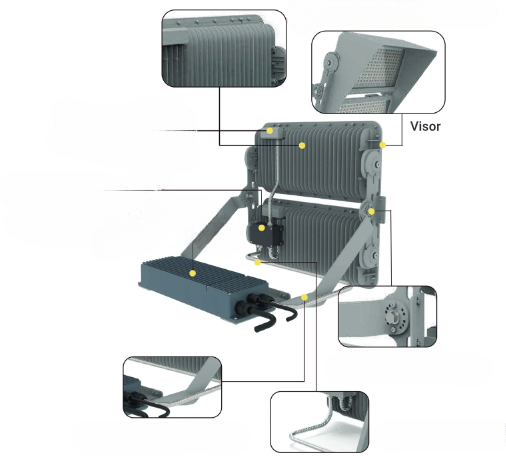 Visor